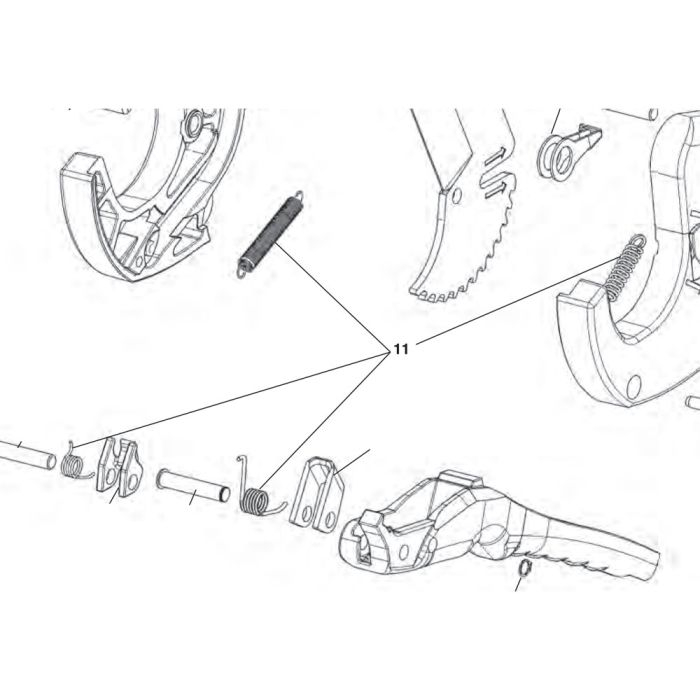 11